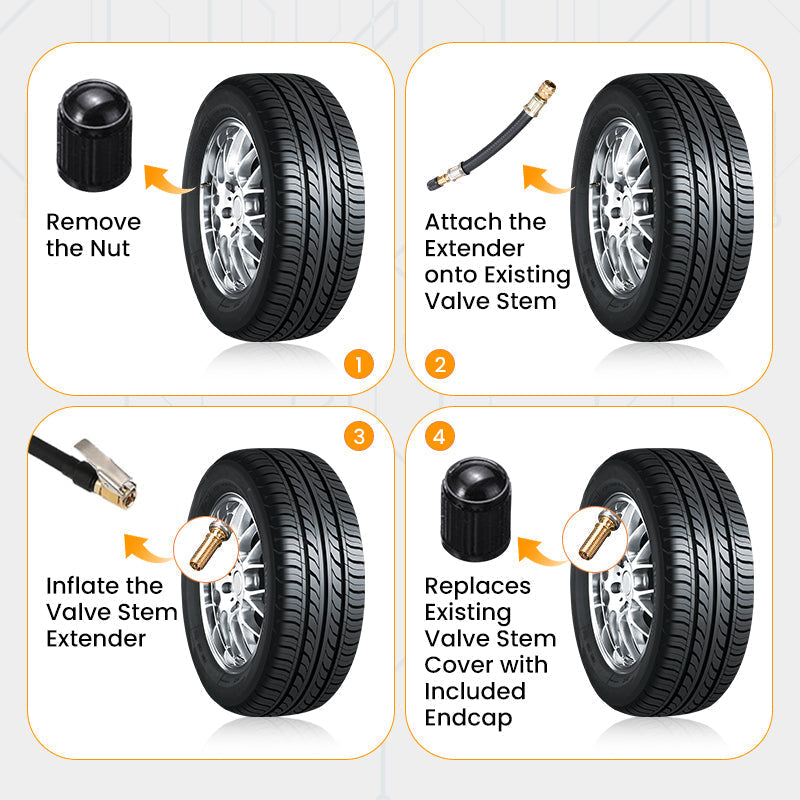 Remove the Nut

1

Attach the Extender onto Existing Valve Stem

2

3

Inflate the Valve Stem Extender

4

Replaces Existing Valve Stem Cover with Included Endcap